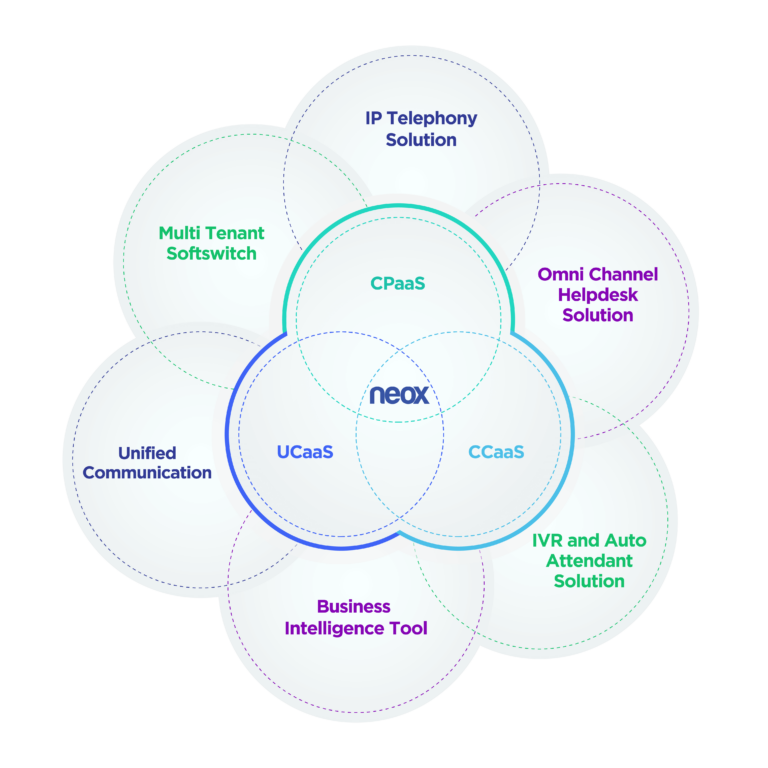 IP Telephony Solution

Multi Tenant Softswitch

Omni Channel Helpdesk Solution

CPaaS

neox

UCaaS

CCaaS

Unified Communication

IVR and Auto Attendant Solution

Business Intelligence Tool