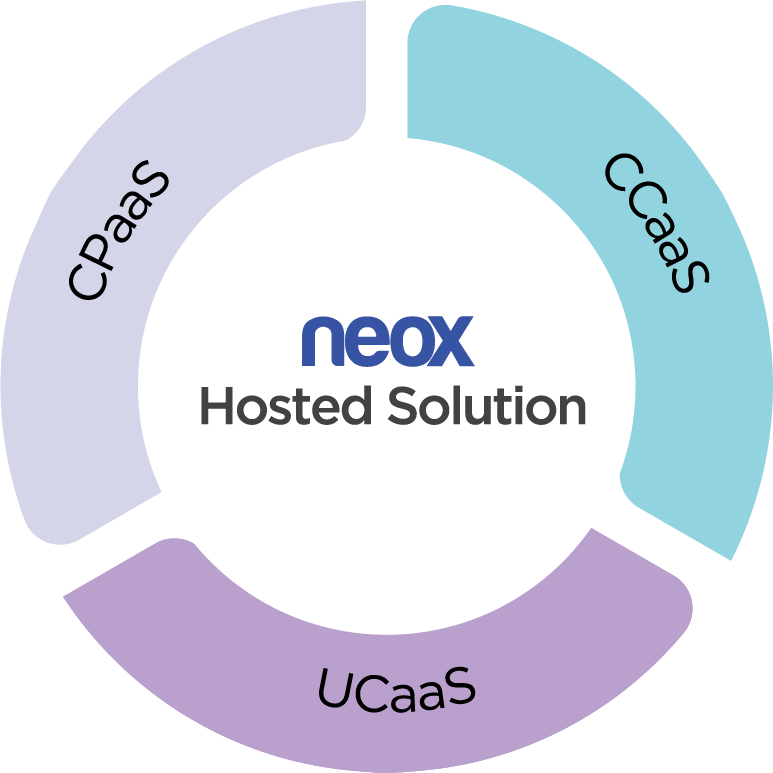 CPaaS

CCaaS

neox
Hosted Solution

UCaaS