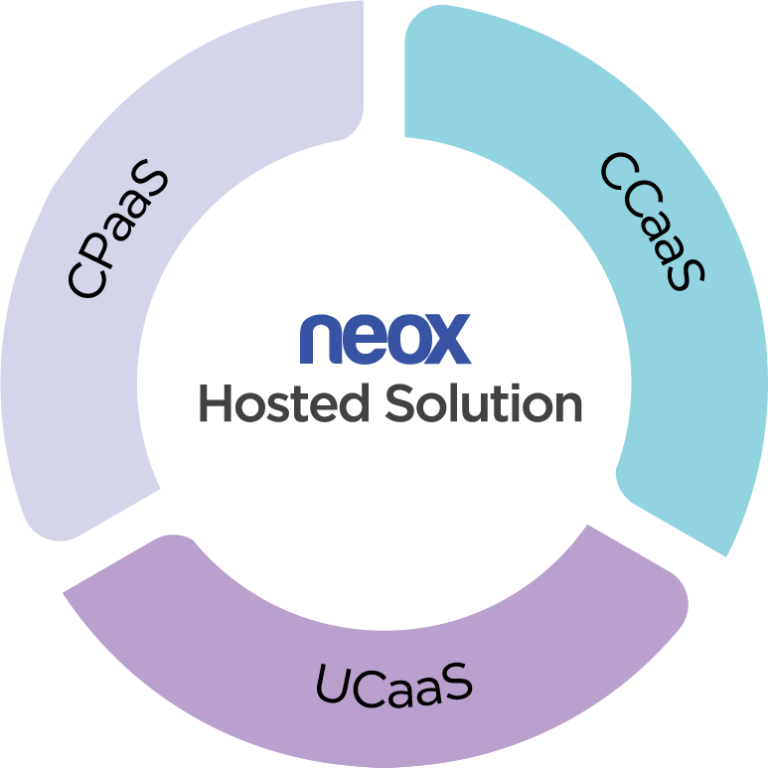 CPaaS

CCaaS

neox
Hosted Solution

UCaaS