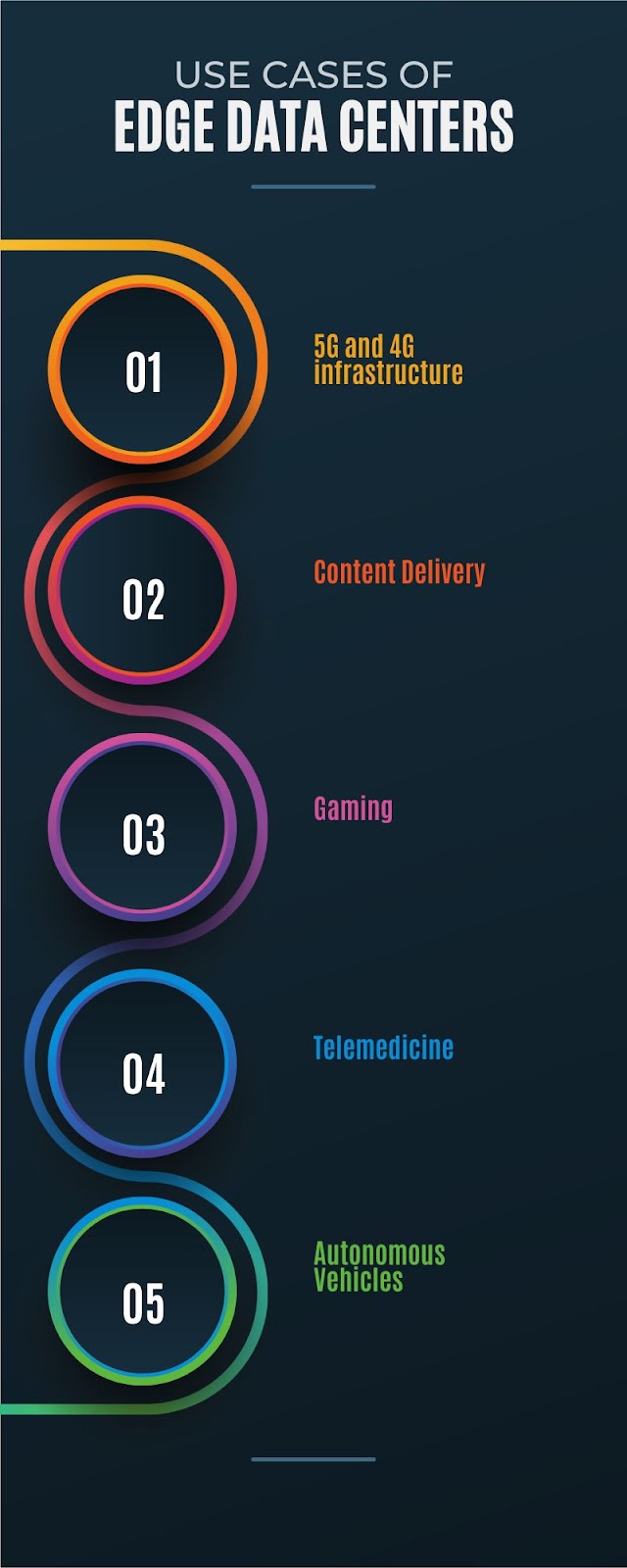 USE CASES OF
EDGE DATA CENTERS

01
5G and 4G infrastructure

02
Content Delivery

03
Gaming

04
Telemedicine

05
Autonomous Vehicles