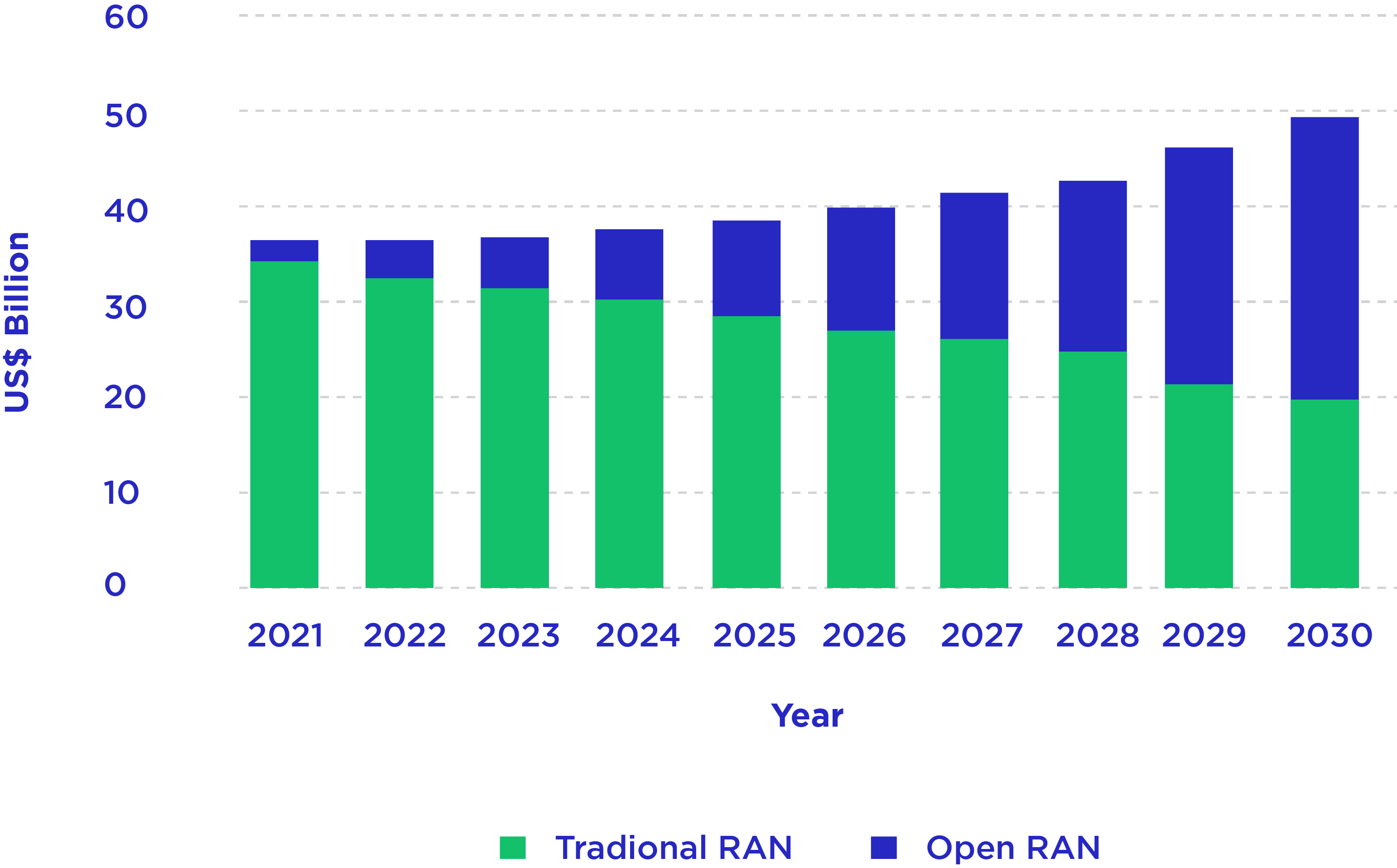 US$ Billion

60
50
40
30
20
10
0

2021 2022 2023 2024 2025 2026 2027 2028 2029 2030

Year

Tradional RAN Open RAN